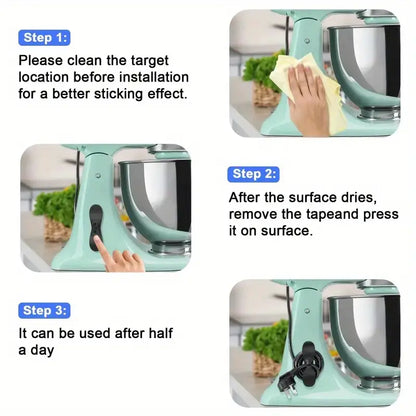 Step 1:

Please clean the target location before installation for a better sticking effect.

Step 2:

After the surface dries, remove the tapeand press it on surface.

Step 3:

It can be used after half a day